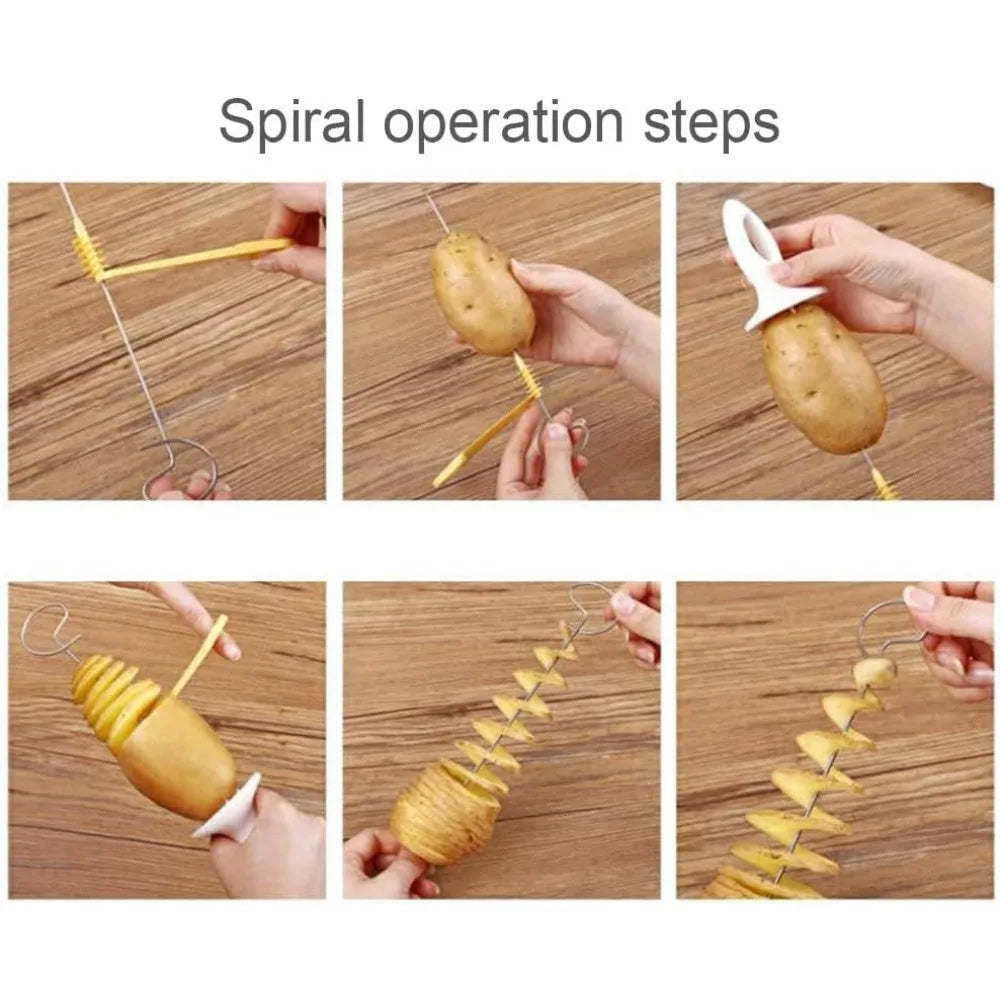 Spiral operation steps